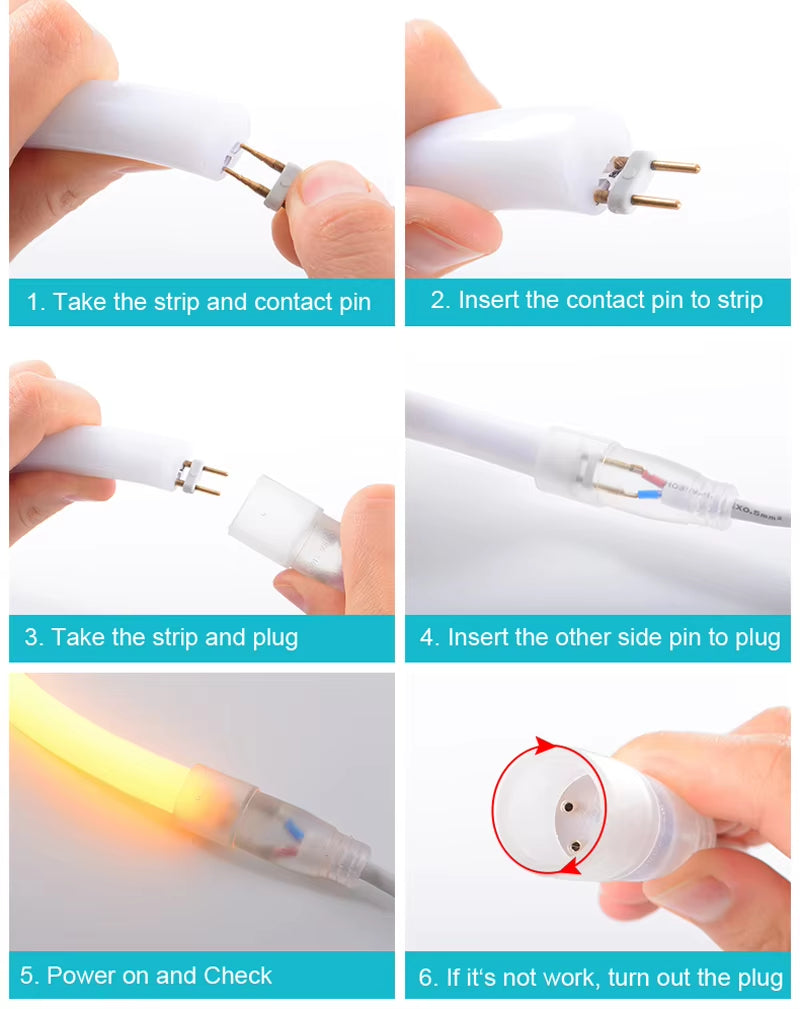 1. Take the strip and contact pin

2. Insert the contact pin to strip

3. Take the strip and plug

4. Insert the other side pin to plug

5. Power on and Check

6. If it's not work, turn out the plug